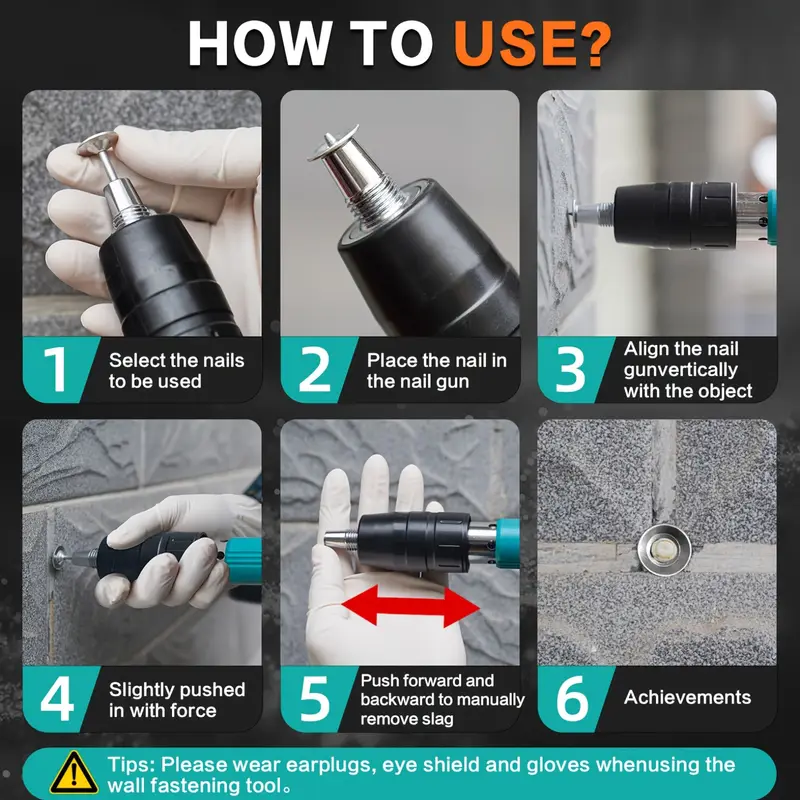 HOW TO USE?

1 Select the nails to be used

2 Place the nail in the nail gun

3 Align the nail gunvertically with the object

4 Slightly pushed in with force

5 Push forward and backward to manually remove slag

6 Achievements

Tips: Please wear earplugs, eye shield and gloves whenusing the wall fastening tool。