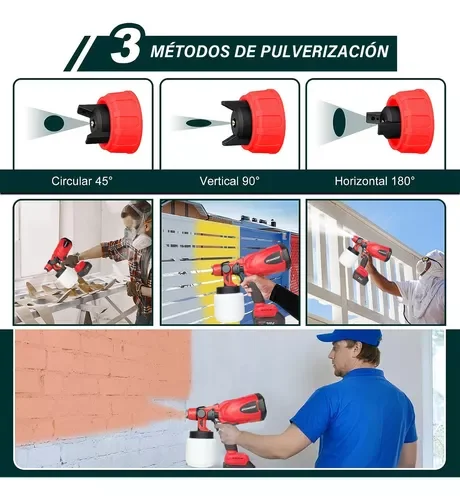 3 MÉTODOS DE PULVERIZACIÓN

Circular 45°

Vertical 90°

Horizontal 180°